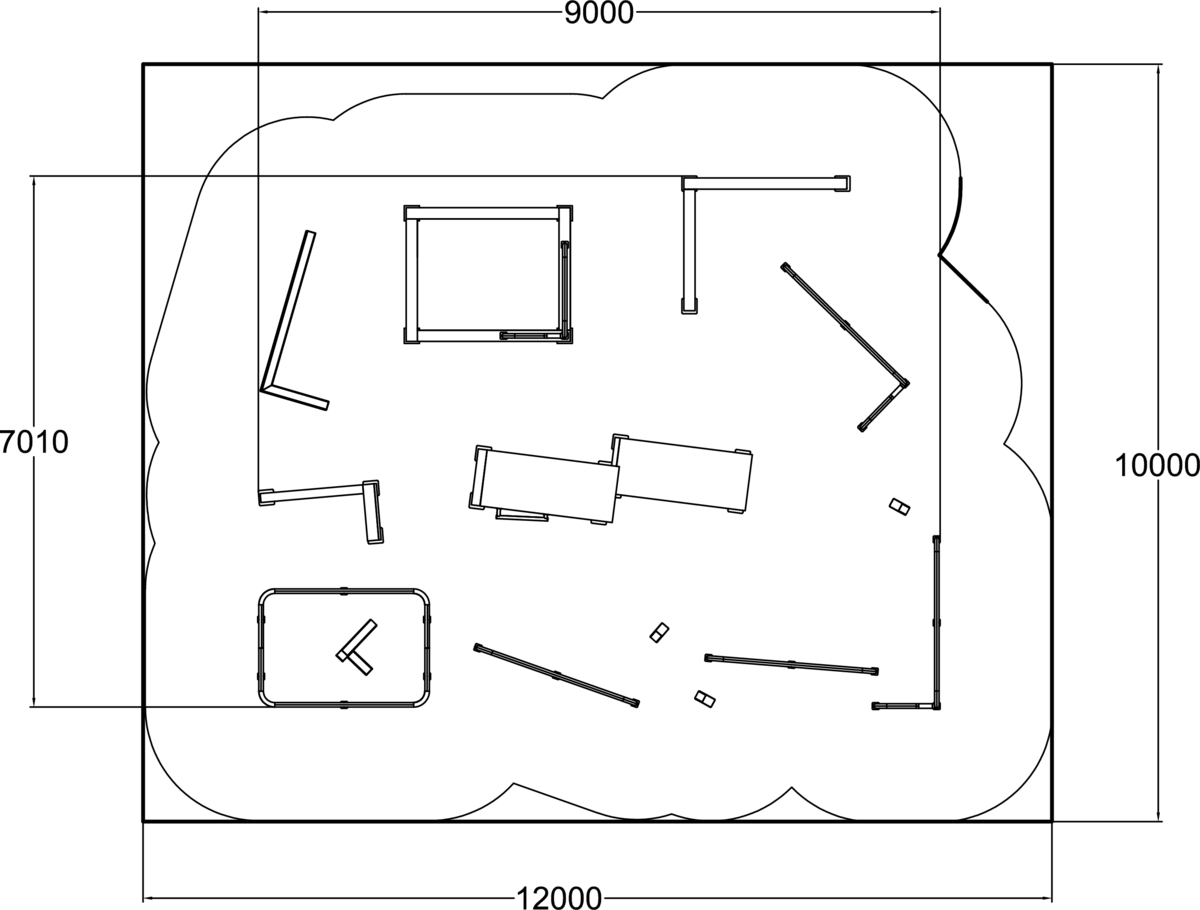 9000

7010

10000

12000